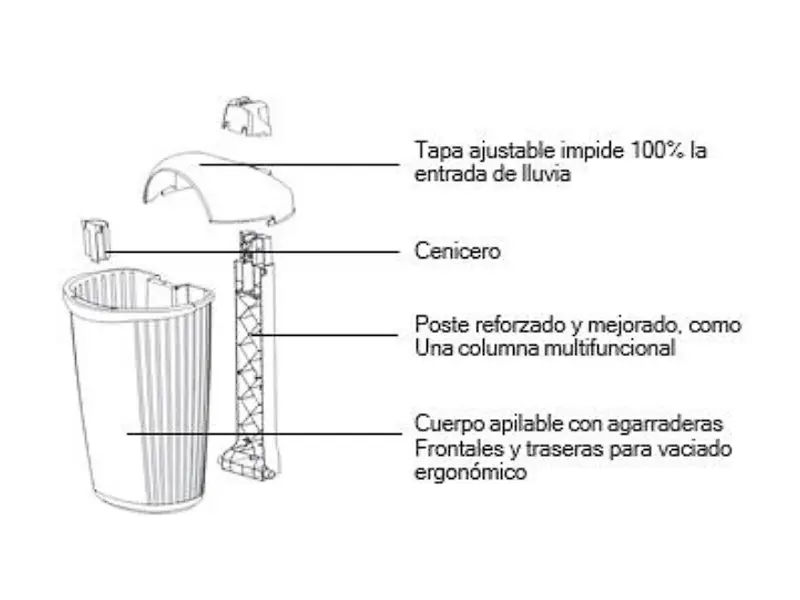 Tapa ajustable impide 100% la entrada de lluvia

Cenicero

Poste reforzado y mejorado, como Una columna multifuncional

Cuerpo apilable con agarraderas Frontales y traseras para vaciado ergonómico