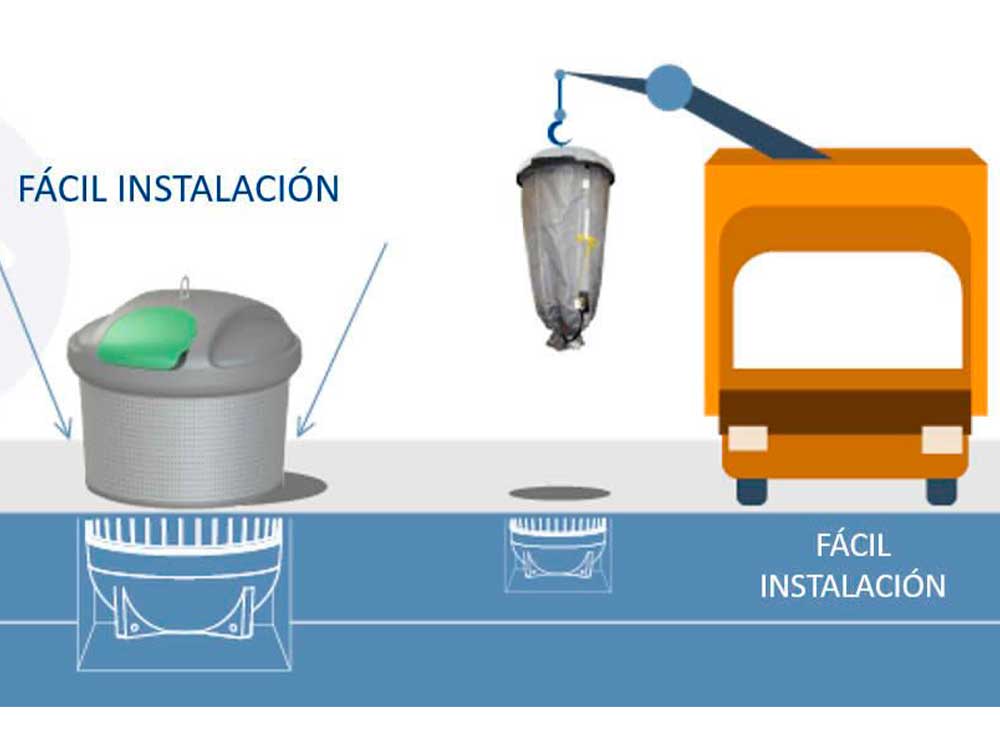 FÁCIL INSTALACIÓN

FÁCIL INSTALACIÓN